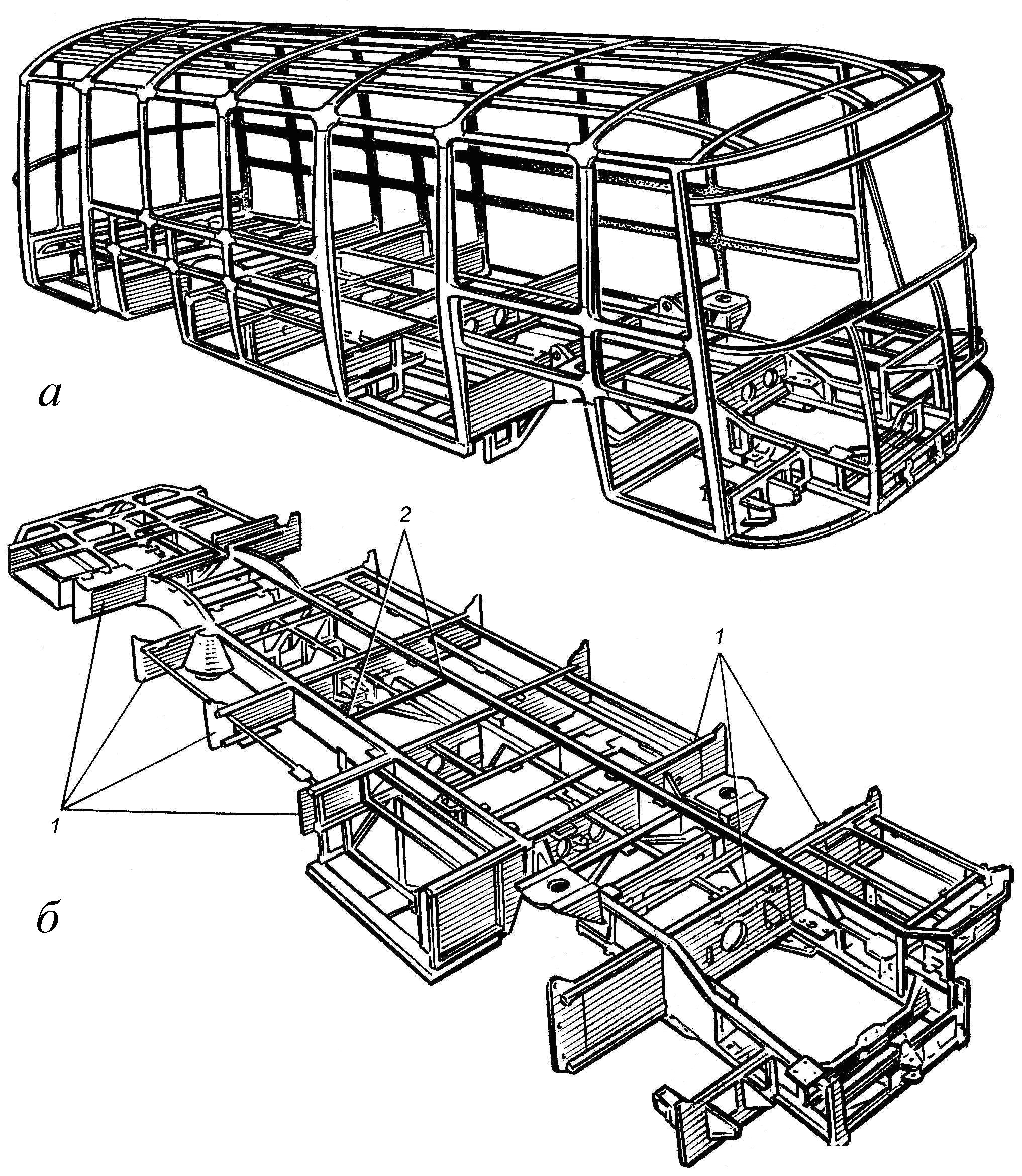 а
2
1
1
б